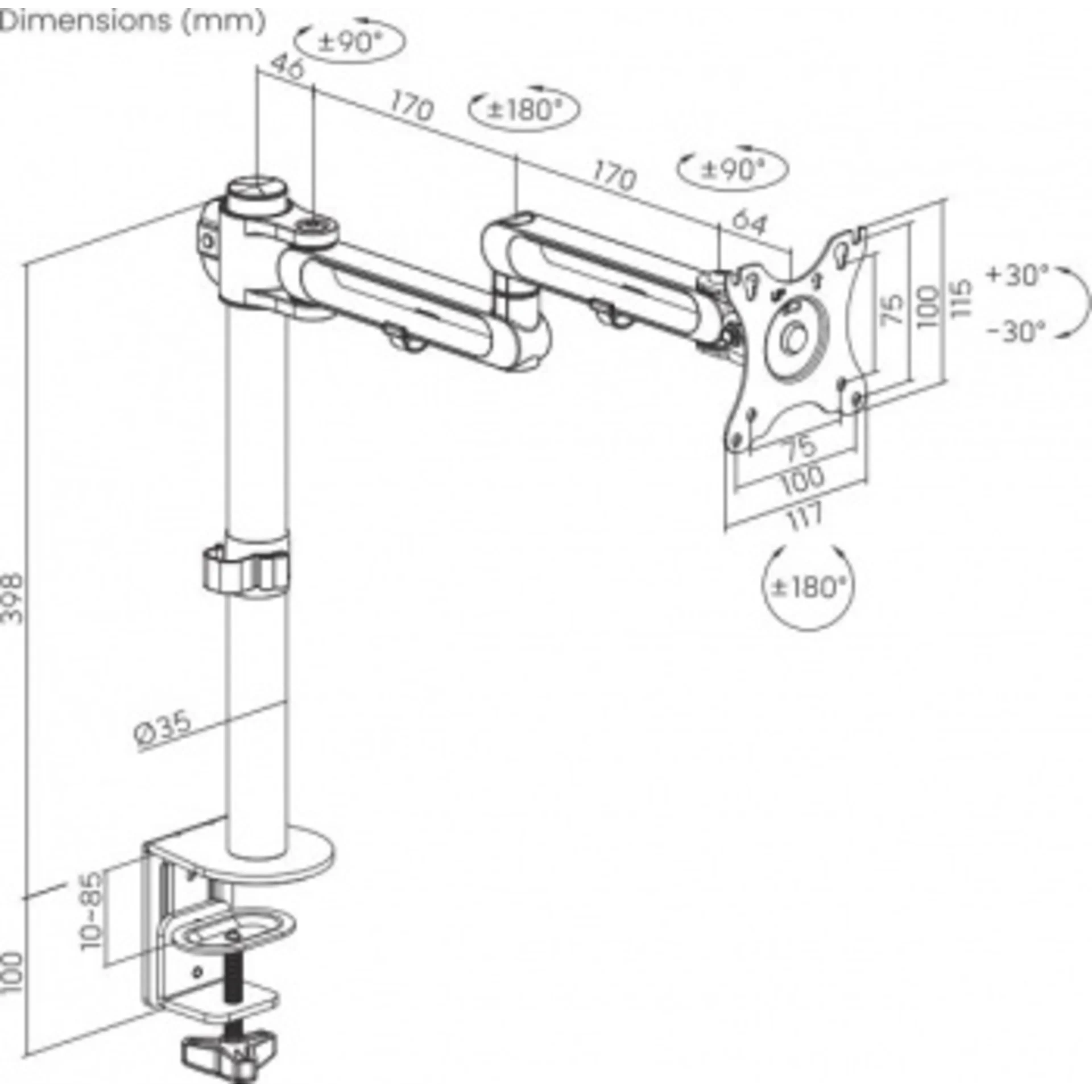 Dimensions (mm)

±90°

46

170

±180°

170

±90°

64

75

100

115

+30°

-30°

75

100

117

±180°

398

Ø35

10-85

100