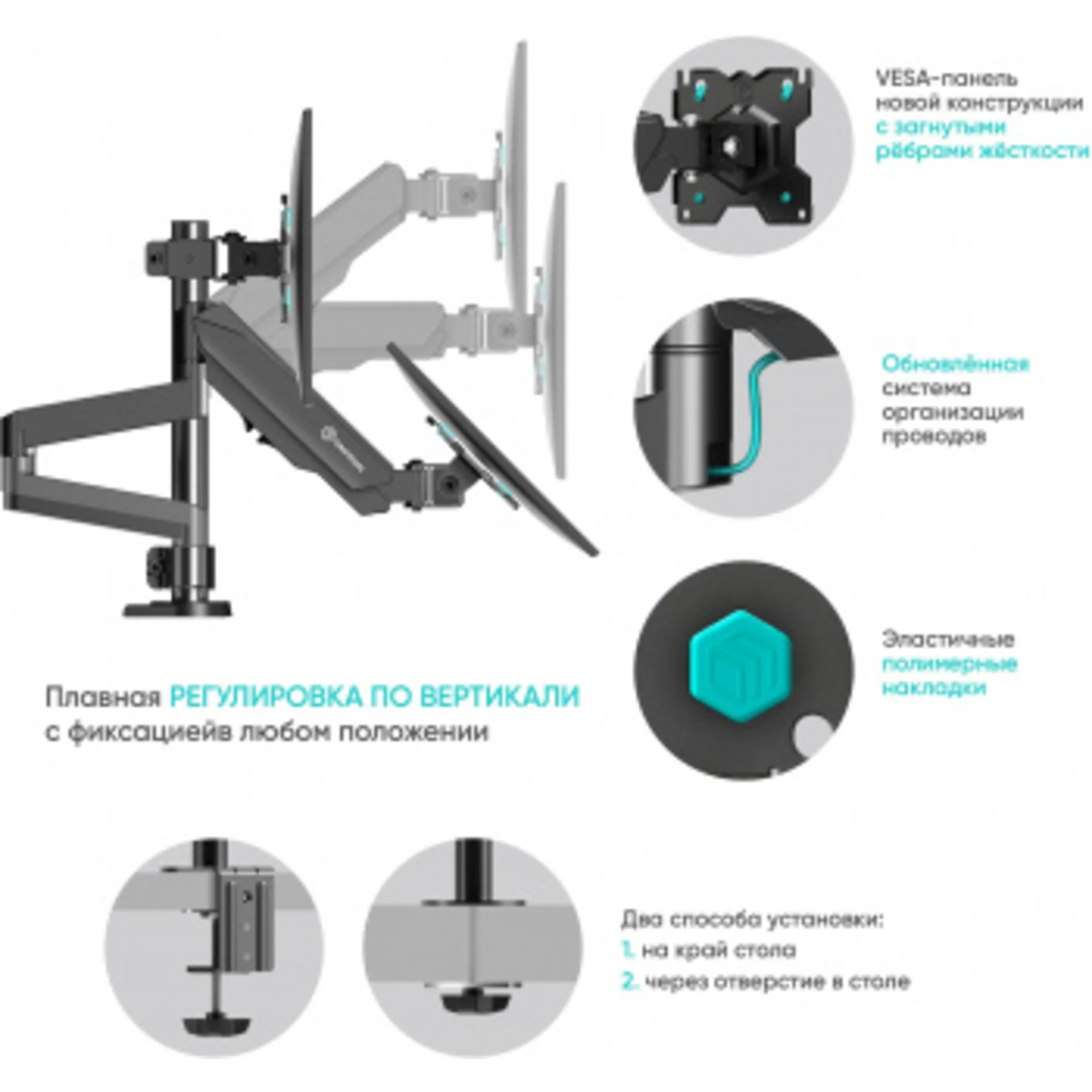 VESA-панель новой конструкции с загнутыми рёбрами жёсткости

Обновлённая система организации проводов

Эластичные полимерные накладки

Плавная РЕГУЛИРОВКА ПО ВЕРТИКАЛИ с фиксациейв любом положении

Два способа установки:
1. на край стола
2. через отверстие в столе