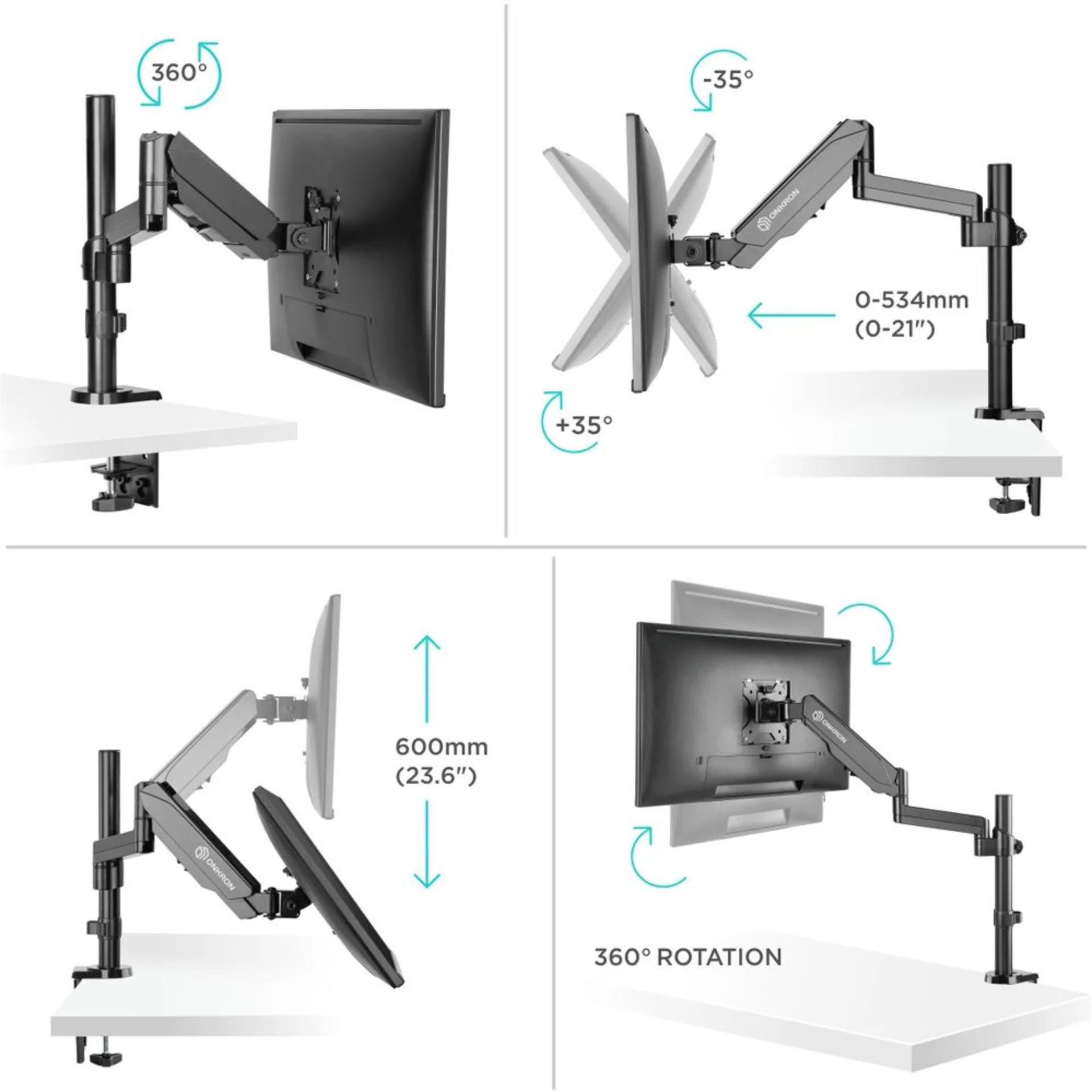 360°

-35°

ONKRON

0-534mm (0-21")

+35°

600mm (23.6")

ONKRON

ONKRON

360° ROTATION